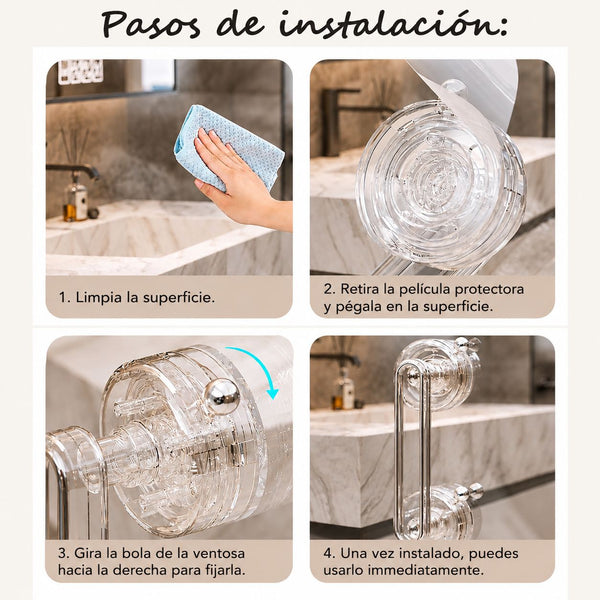 Pasos de instalación:

1. Limpia la superficie.

2. Retira la película protectora y pégala en la superficie.

3. Gira la bola de la ventosa hacia la derecha para fijarla.

4. Una vez instalado, puedes usarlo immediatamente.