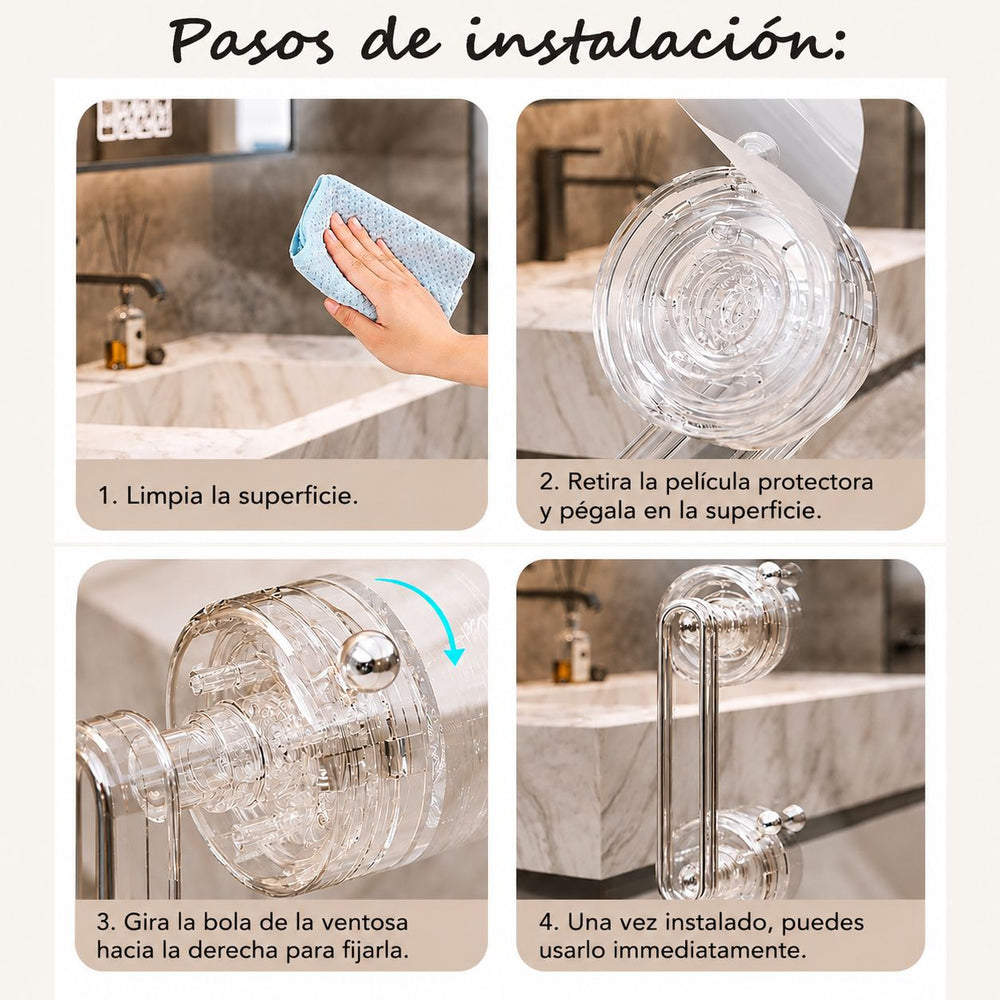 Pasos de instalación:

1. Limpia la superficie.

2. Retira la película protectora y pégala en la superficie.

3. Gira la bola de la ventosa hacia la derecha para fijarla.

4. Una vez instalado, puedes usarlo immediatamente.